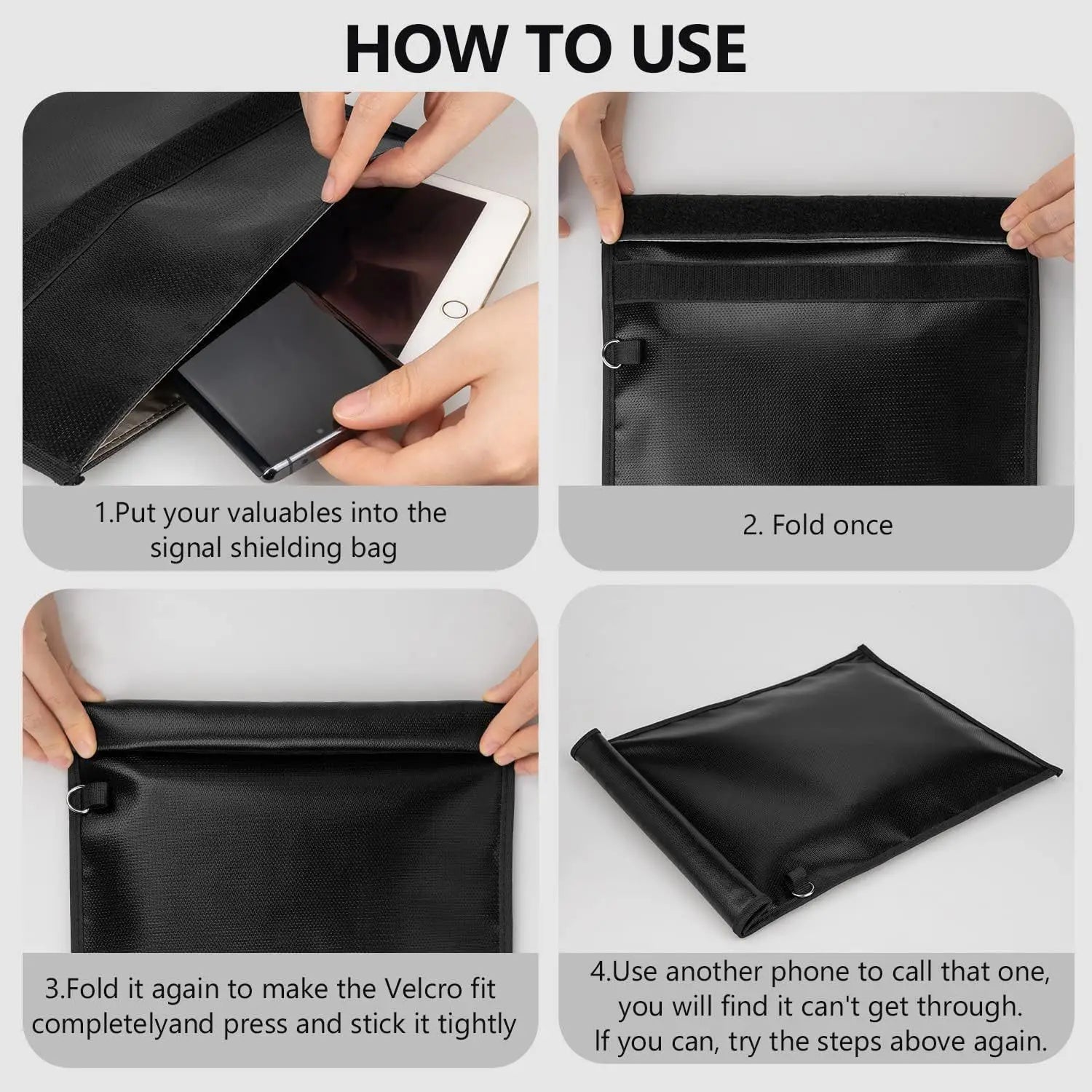 HOW TO USE

1.Put your valuables into the signal shielding bag

2. Fold once

3.Fold it again to make the Velcro fit completelyand press and stick it tightly

4.Use another phone to call that one, you will find it can't get through. If you can, try the steps above again.