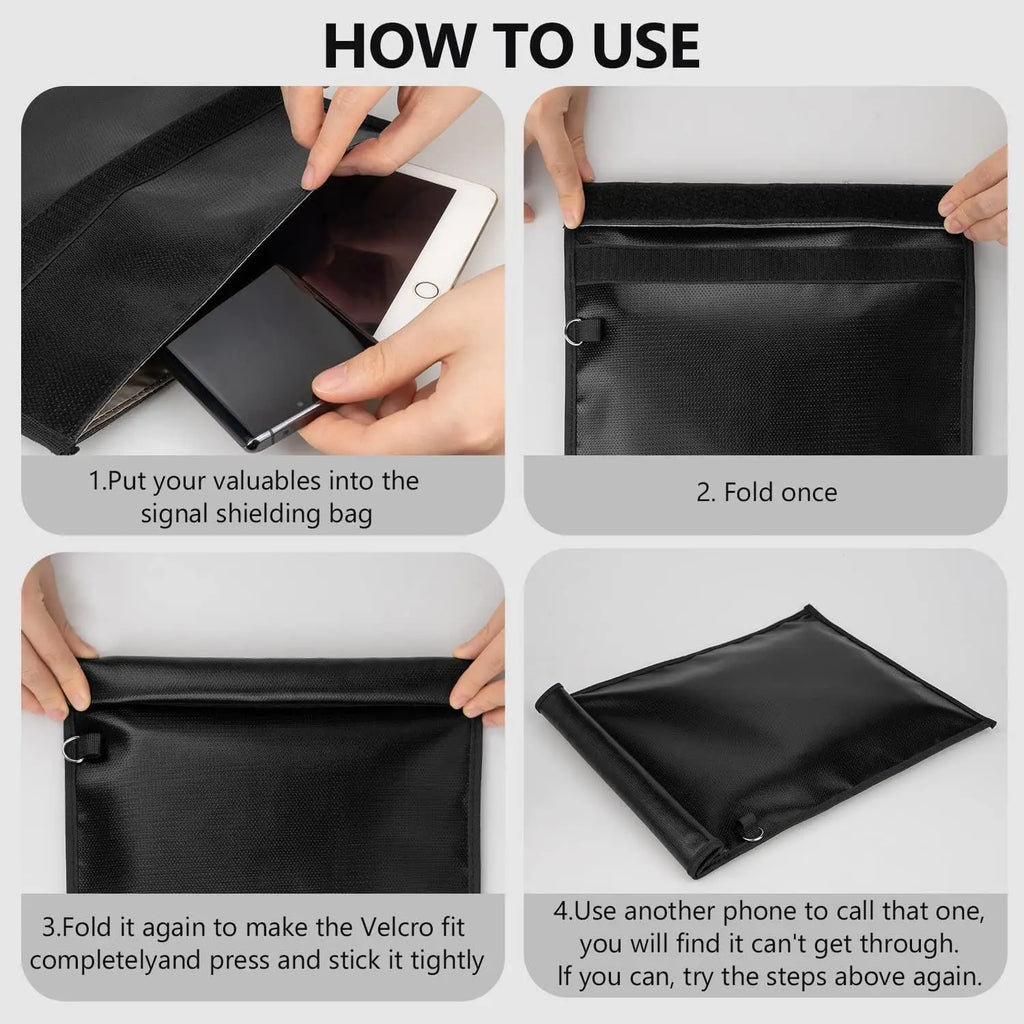 HOW TO USE

1.Put your valuables into the signal shielding bag

2. Fold once

3.Fold it again to make the Velcro fit completelyand press and stick it tightly

4.Use another phone to call that one, you will find it can't get through. If you can, try the steps above again.