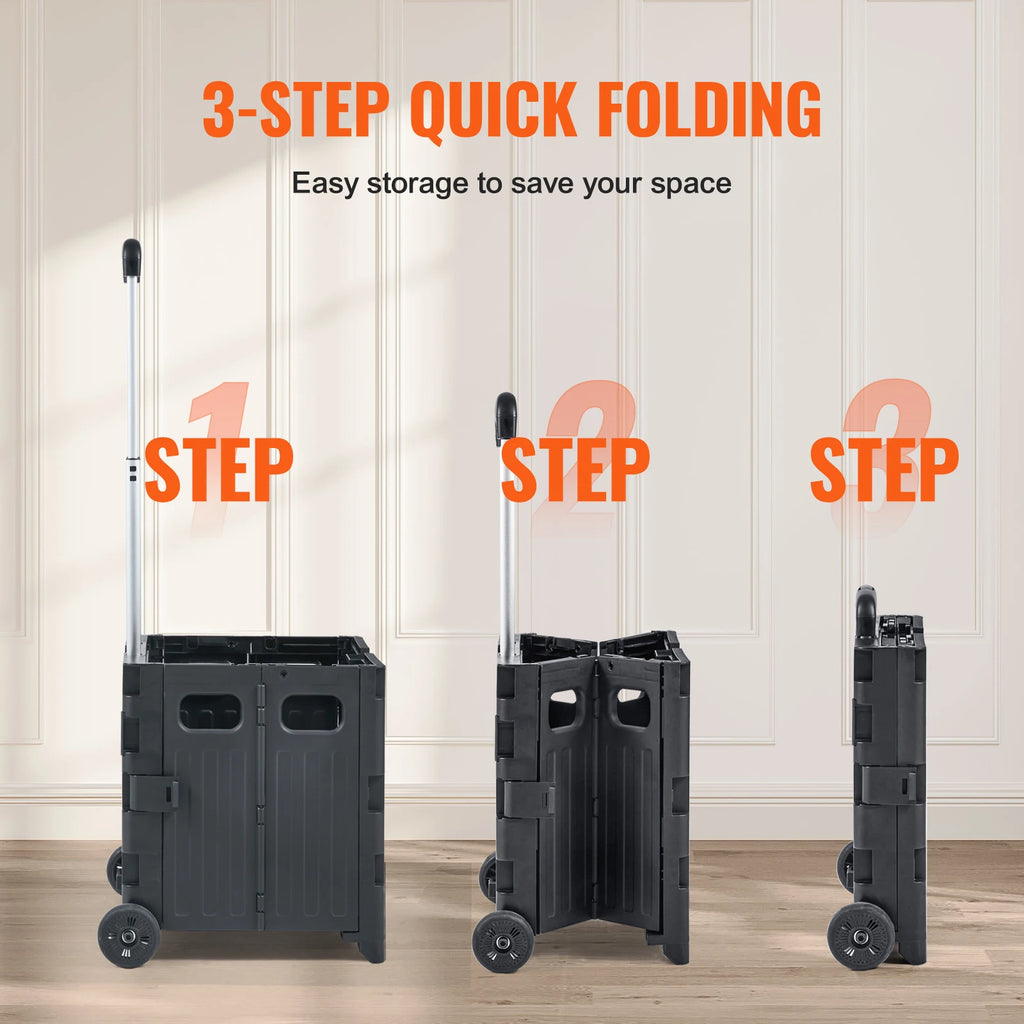 3-STEP QUICK FOLDING

Easy storage to save your space

1 STEP

2 STEP

3 STEP