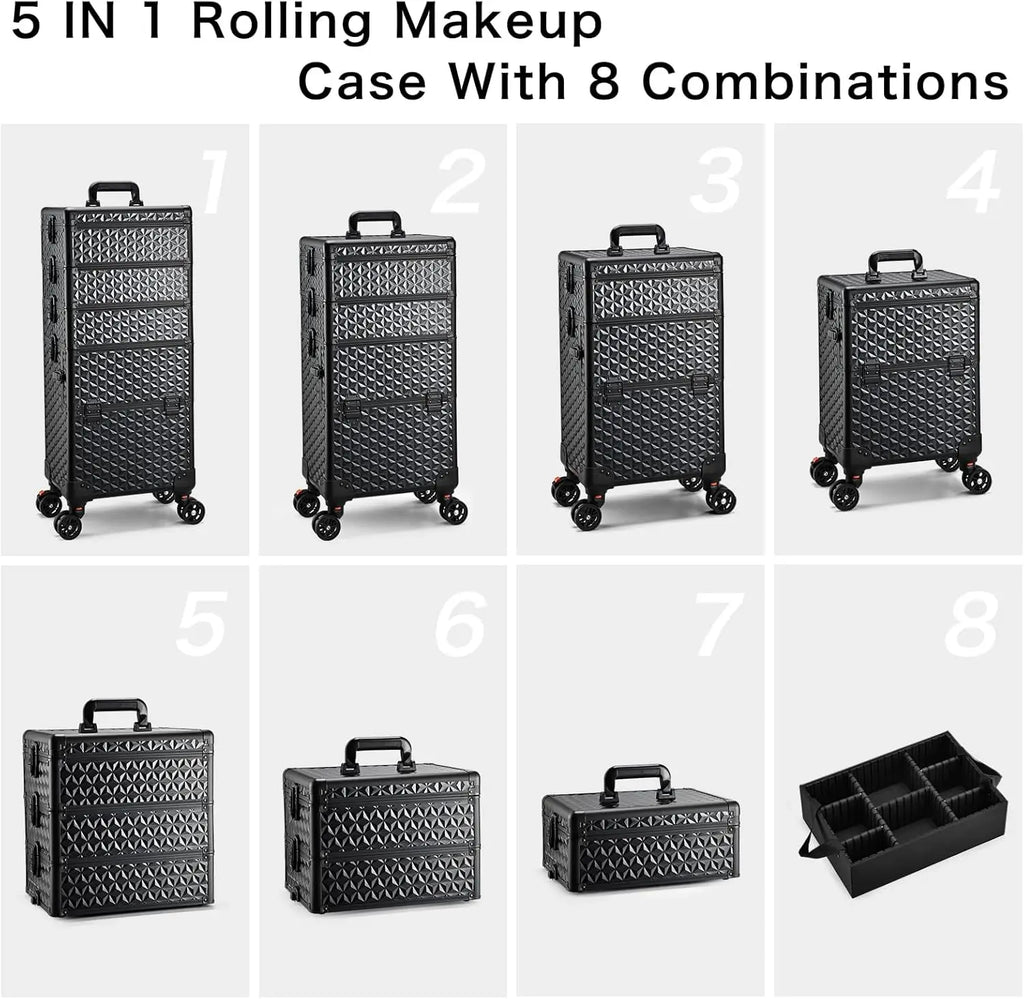 5 IN 1 Rolling Makeup Case With 8 Combinations

1

2

3

4

5

6

7

8